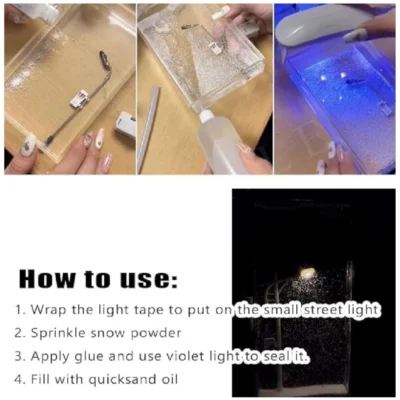 How to use:

1. Wrap the light tape to put on the small street light
2. Sprinkle snow powder
3. Apply glue and use violet light to seal it.
4. Fill with quicksand oil